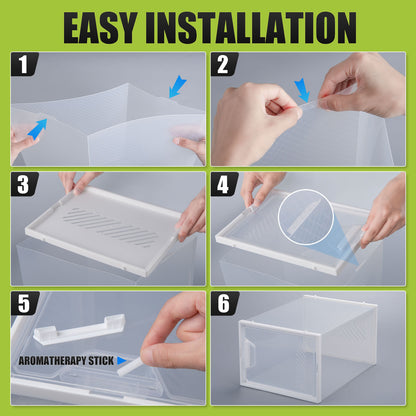 EASY INSTALLATION

1

2

3

4

5

AROMATHERAPY STICK

6